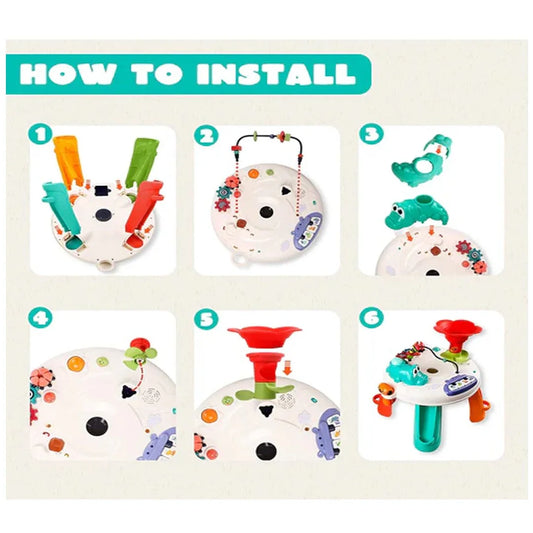 HOW TO INSTALL

1

2

3

4

5

6