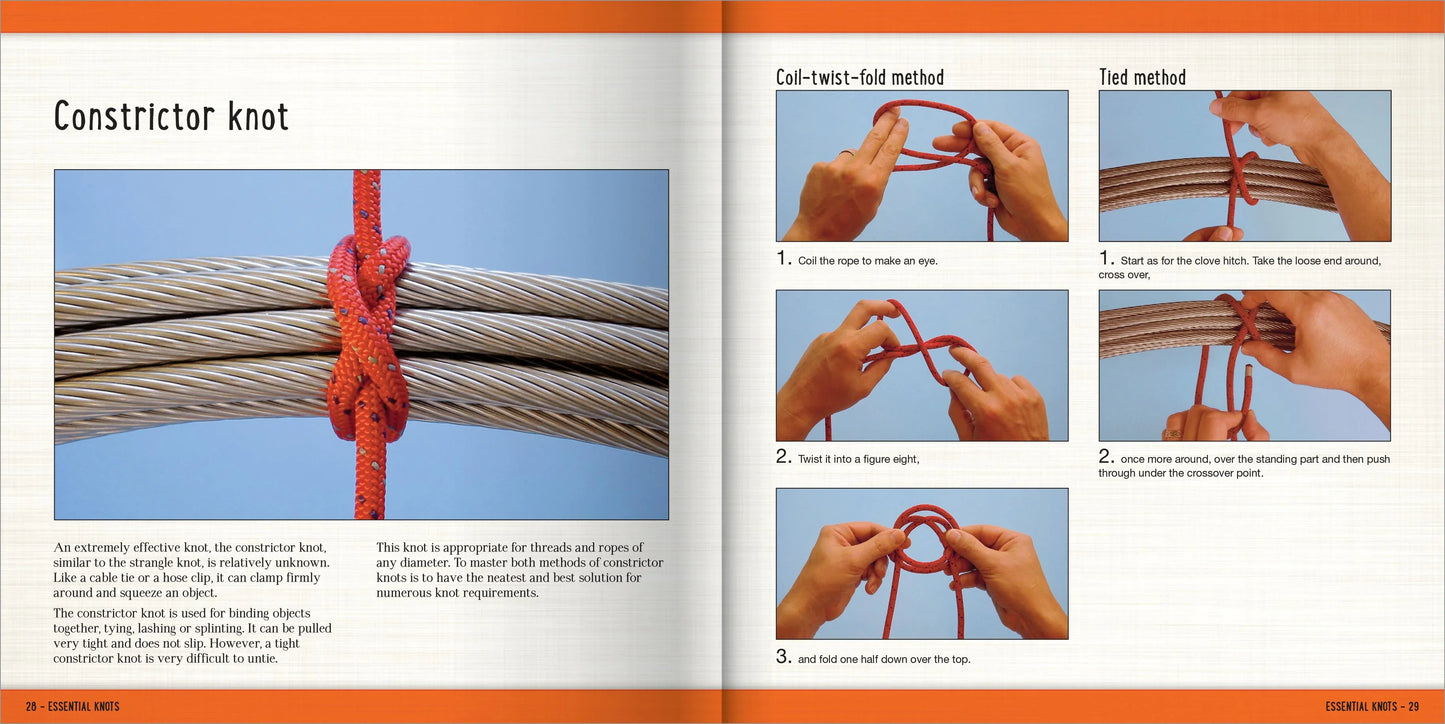 Constrictor knot

An extremely effective knot, the constrictor knot, similar to the strangle knot, is relatively unknown. Like a cable tie or a hose clip, it can clamp firmly around and squeeze an object.

The constrictor knot is used for binding objects together, tying, lashing or splinting. It can be pulled very tight and does not slip. However, a tight constrictor knot is very difficult to untie.

This knot is appropriate for threads and ropes of any diameter. To master both methods of constrictor knots is to have the neatest and best solution for numerous knot requirements.

28 – ESSENTIAL KNOTS

Coil-twist-fold method

1. Coil the rope to make an eye.

2. Twist it into a figure eight,

3. and fold one half down over the top.

Tied method

1. Start as for the clove hitch. Take the loose end around, cross over,

2. once more around, over the standing part and then push through under the crossover point.

ESSENTIAL KNOTS – 29