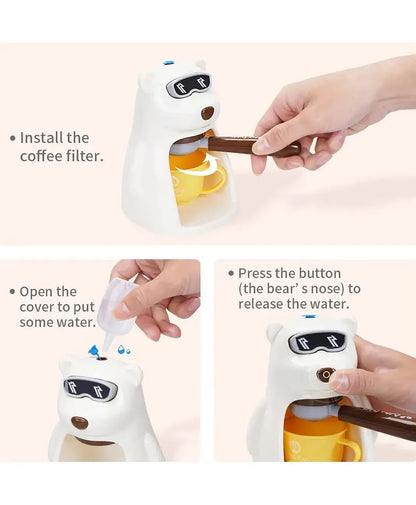 • Install the coffee filter.

• Open the cover to put some water.

• Press the button (the bear' s nose) to release the water.