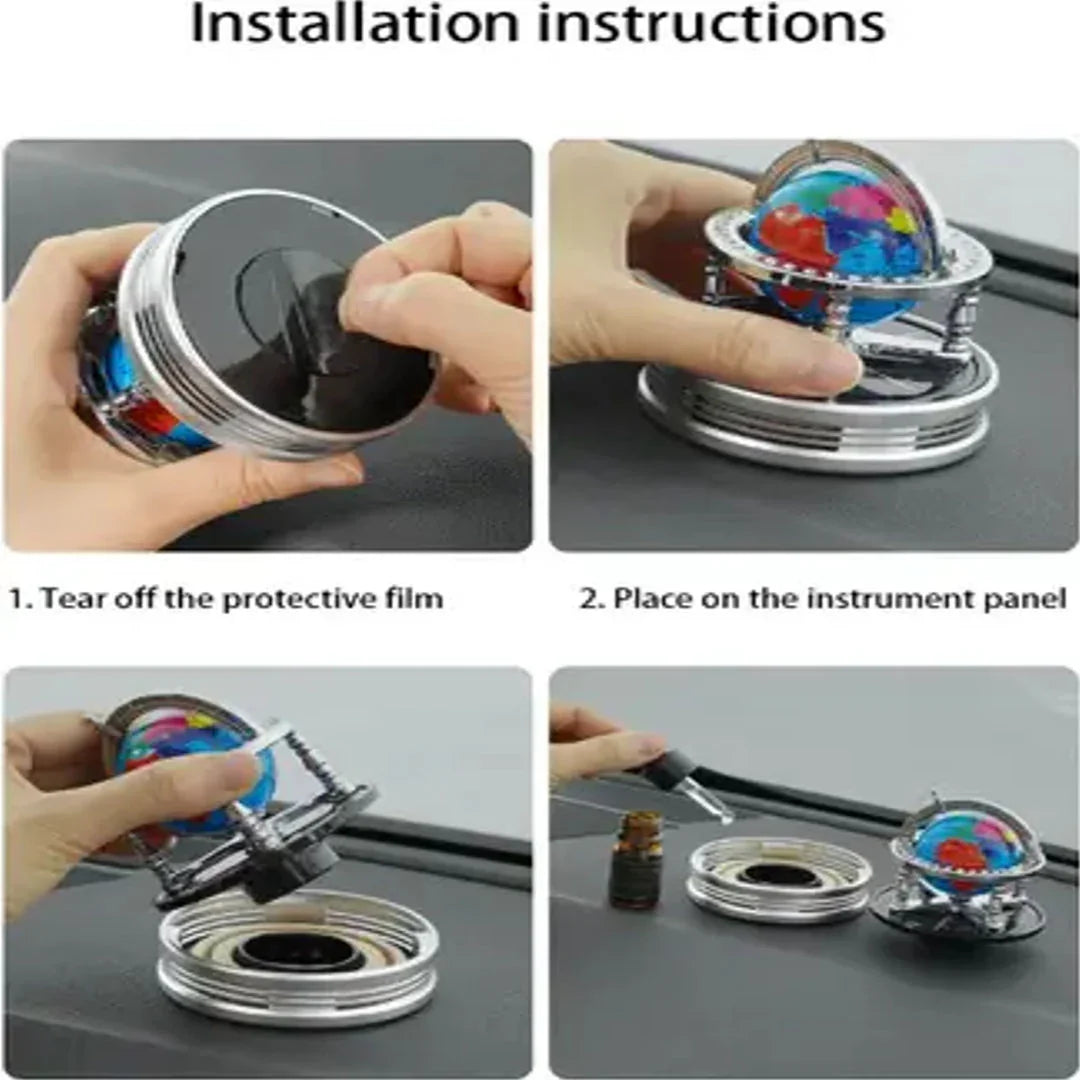 Installation instructions

1. Tear off the protective film

2. Place on the instrument panel