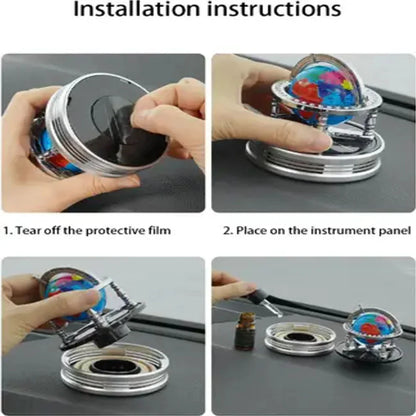 Installation instructions

1. Tear off the protective film

2. Place on the instrument panel