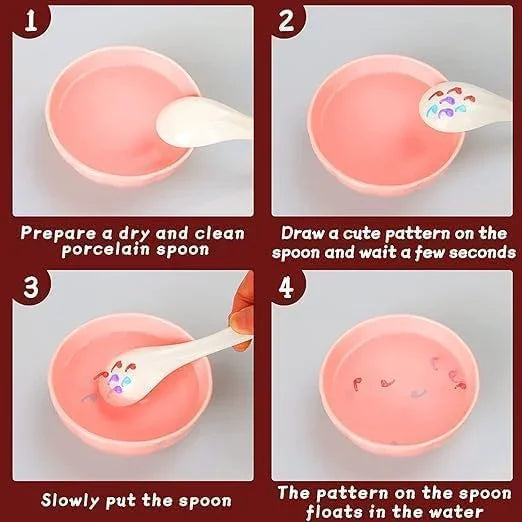 1

Prepare a dry and clean porcelain spoon

2

Draw a cute pattern on the spoon and wait a few seconds

3

Slowly put the spoon

4

The pattern on the spoon floats in the water