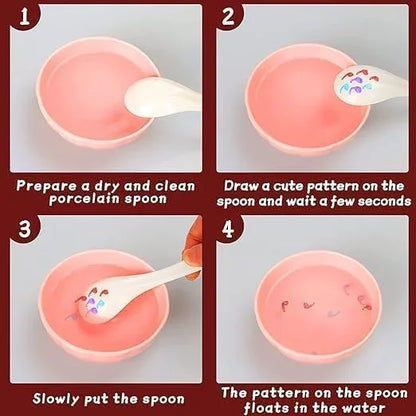 1

Prepare a dry and clean porcelain spoon

2

Draw a cute pattern on the spoon and wait a few seconds

3

Slowly put the spoon

4

The pattern on the spoon floats in the water