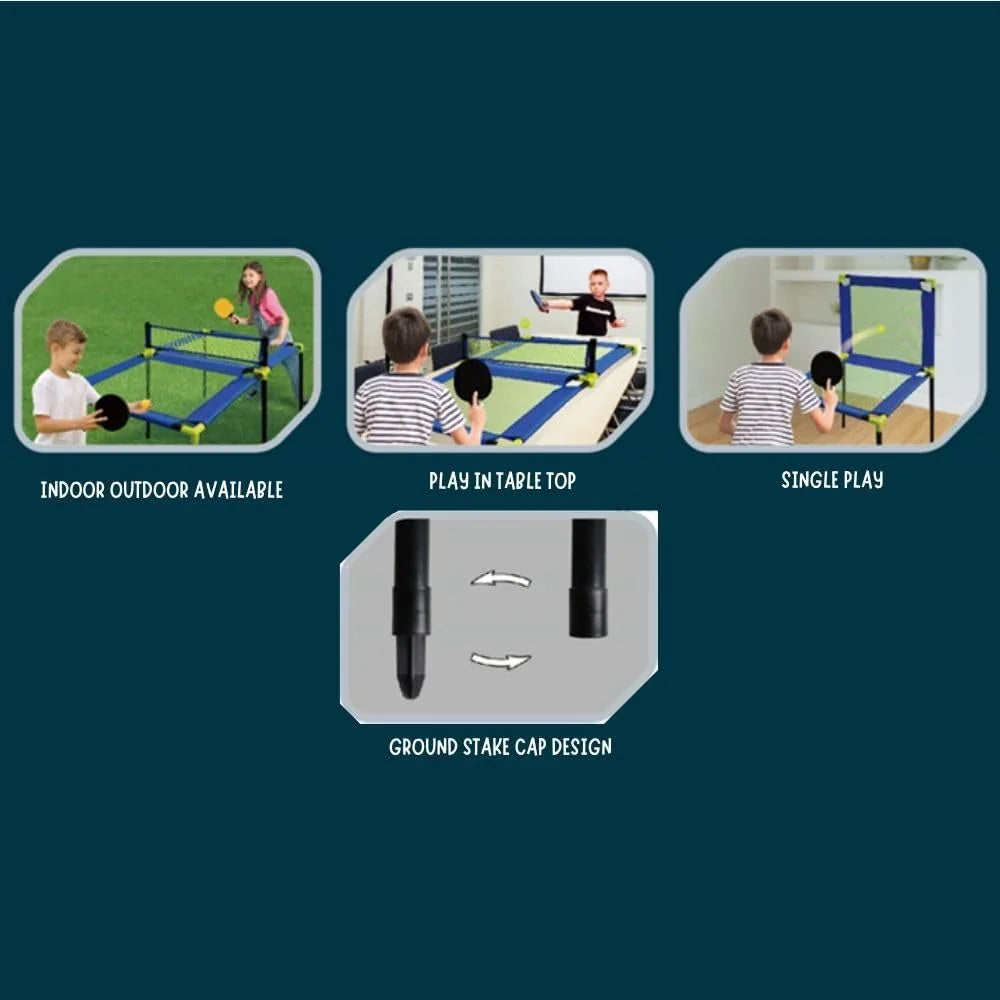 INDOOR OUTDOOR AVAILABLE

PLAY IN TABLE TOP

SINGLE PLAY

GROUND STAKE CAP DESIGN