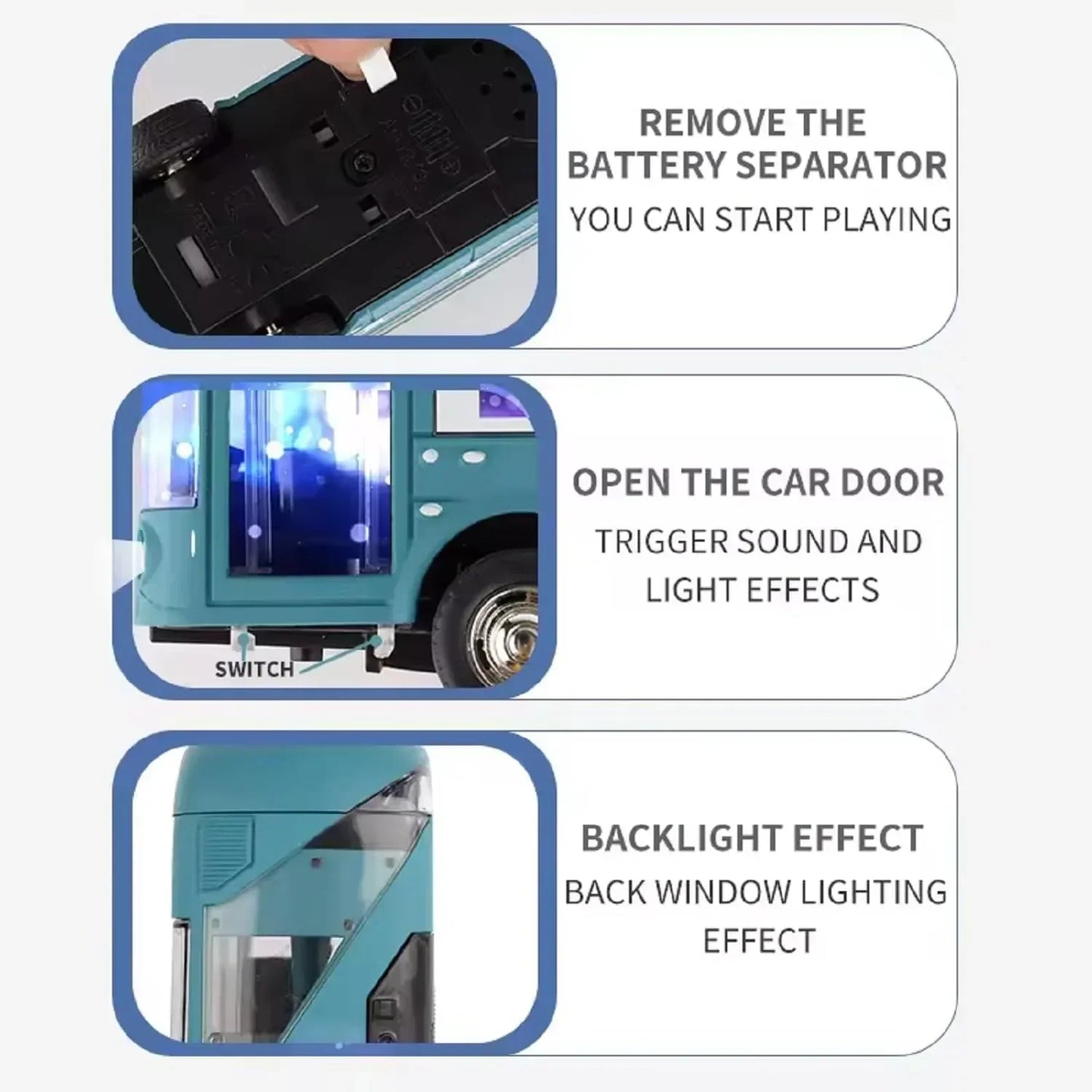 REMOVE THE BATTERY SEPARATOR

YOU CAN START PLAYING

SWITCH

OPEN THE CAR DOOR

TRIGGER SOUND AND LIGHT EFFECTS

BACKLIGHT EFFECT

BACK WINDOW LIGHTING EFFECT