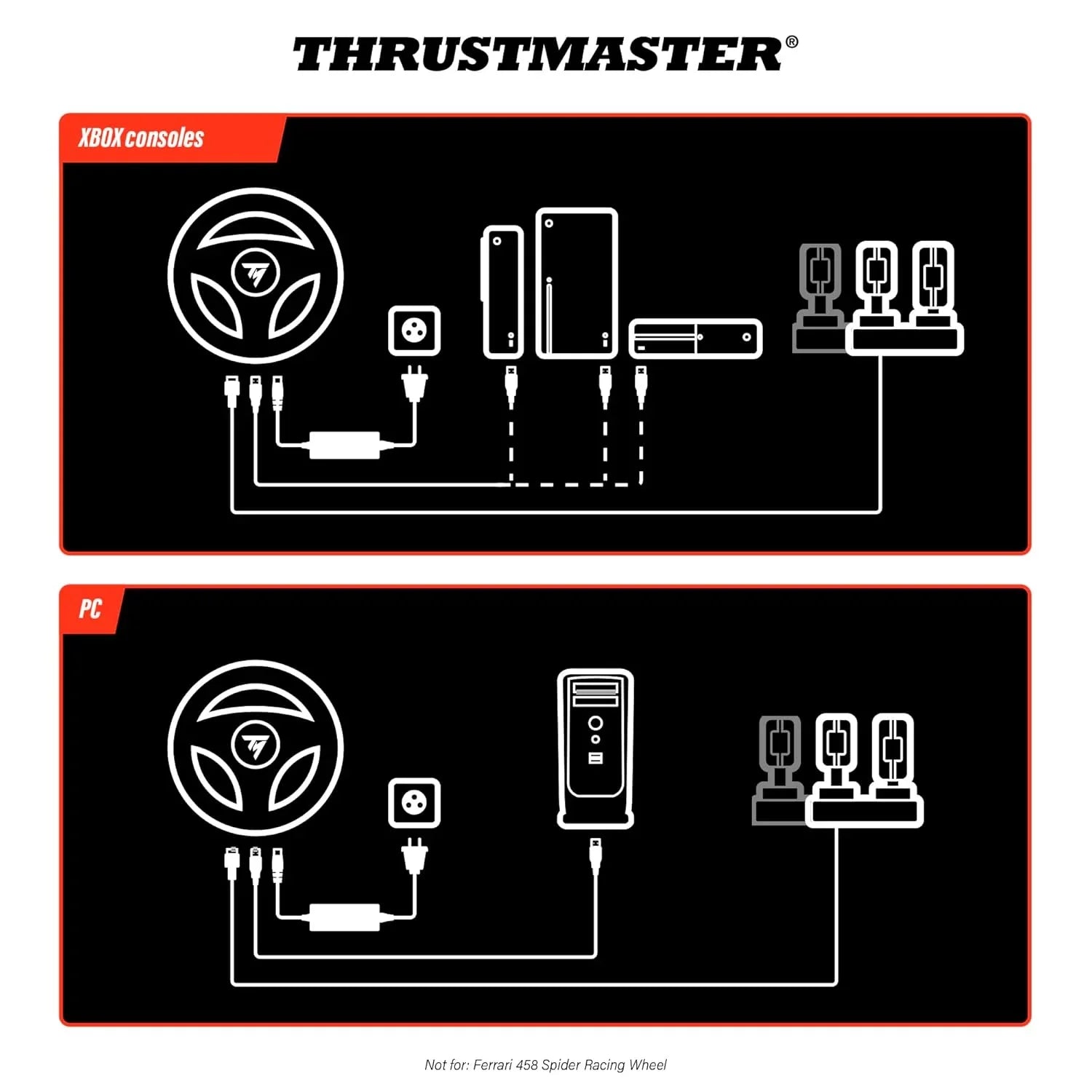 THRUSTMASTER®

XBOX consoles

PC

Not for: Ferrari 458 Spider Racing Wheel