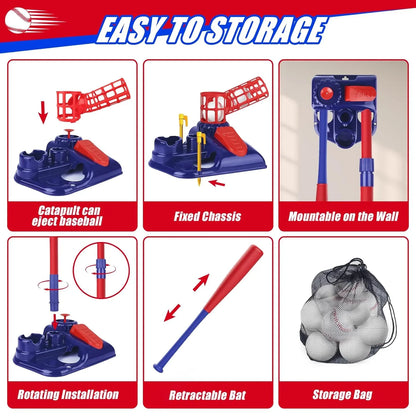 EASY TO STORAGE

Catapult can eject baseball

Fixed Chassis

Mountable on the Wall

Rotating Installation

Retractable Bat

Storage Bag