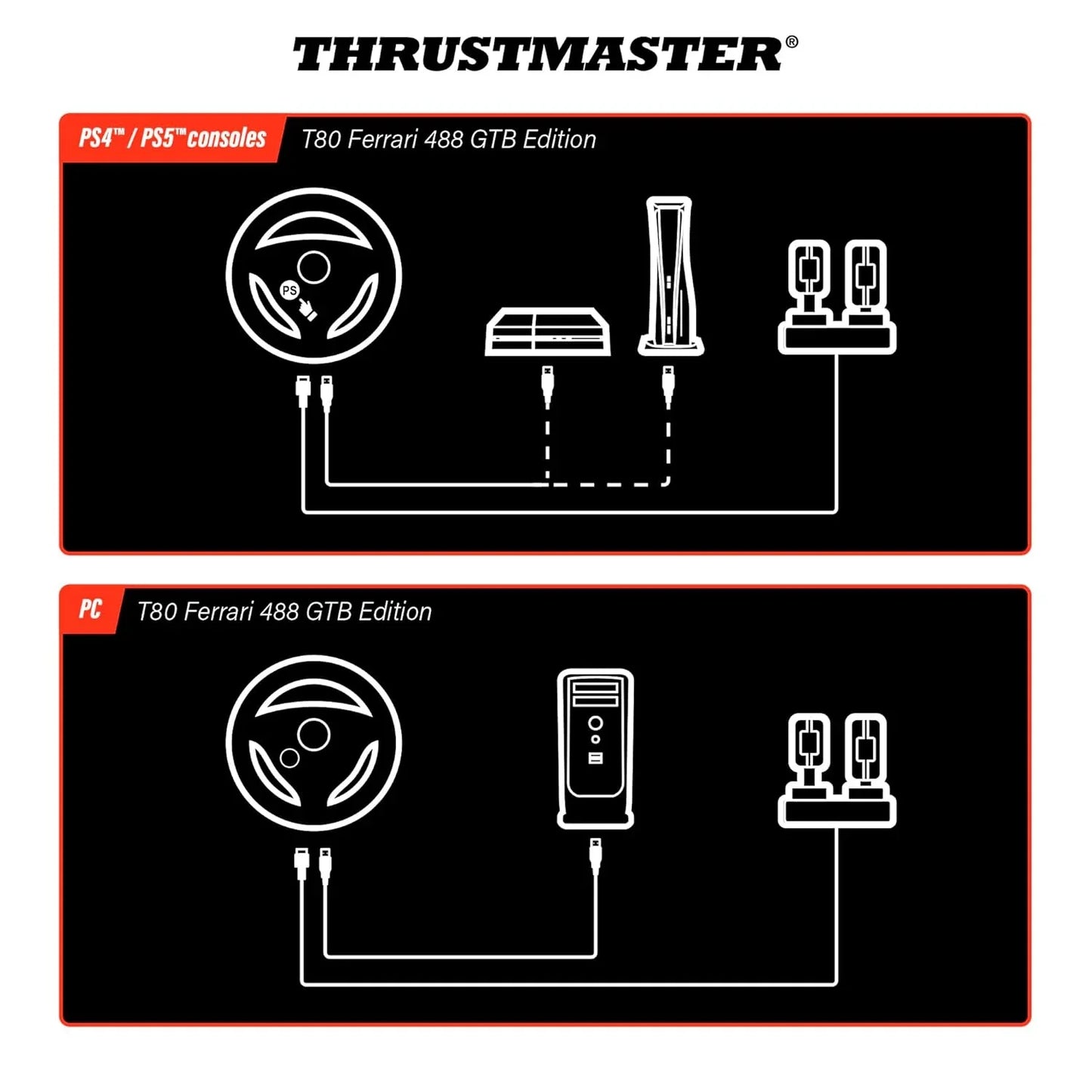 THRUSTMASTER®

PS4™ / PS5™ consoles T80 Ferrari 488 GTB Edition

PS

PC T80 Ferrari 488 GTB Edition