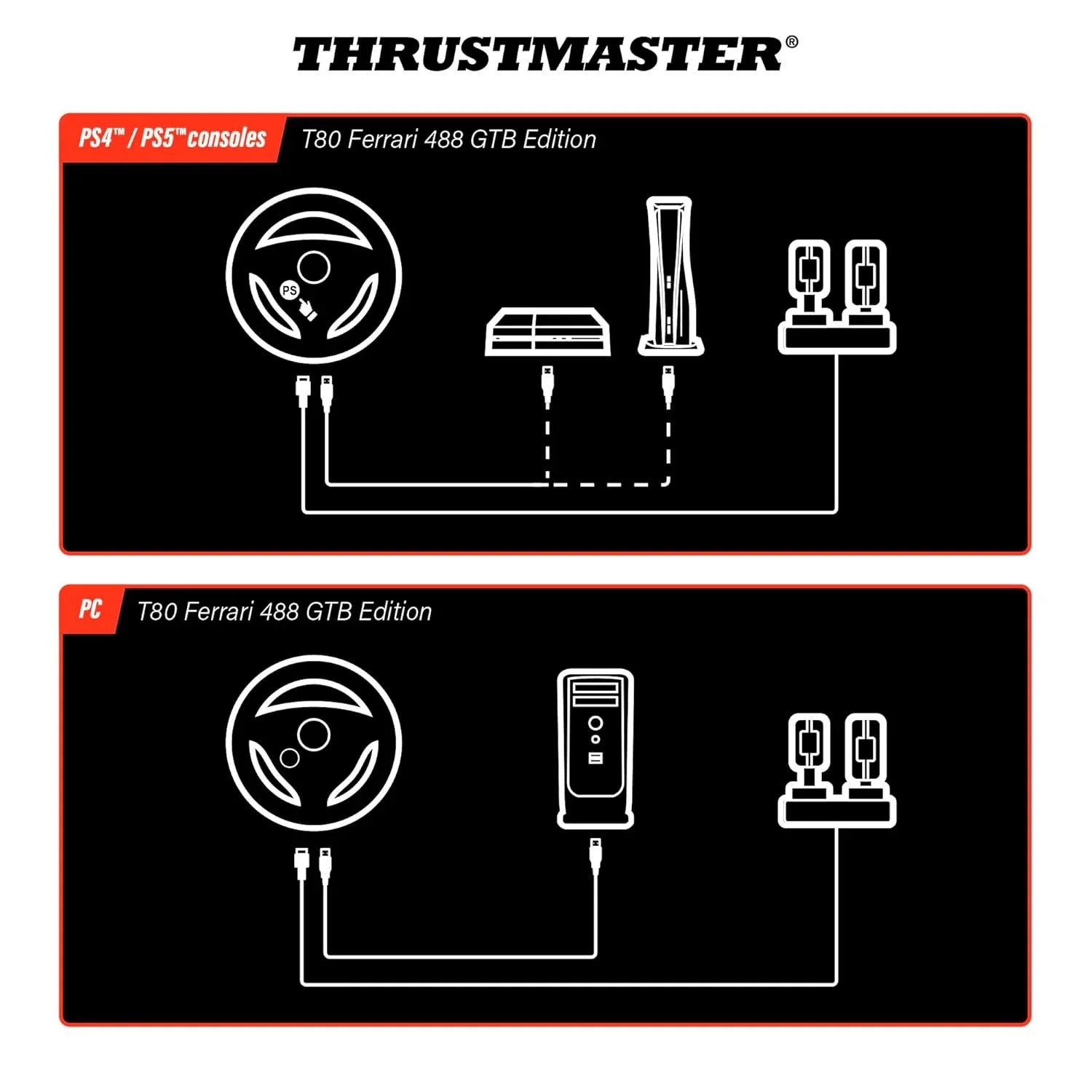 THRUSTMASTER®

PS4™ / PS5™ consoles

T80 Ferrari 488 GTB Edition

PS

PC

T80 Ferrari 488 GTB Edition