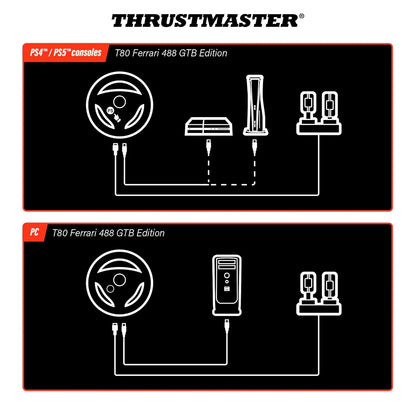 THRUSTMASTER®

PS4™ / PS5™ consoles T80 Ferrari 488 GTB Edition

PC T80 Ferrari 488 GTB Edition