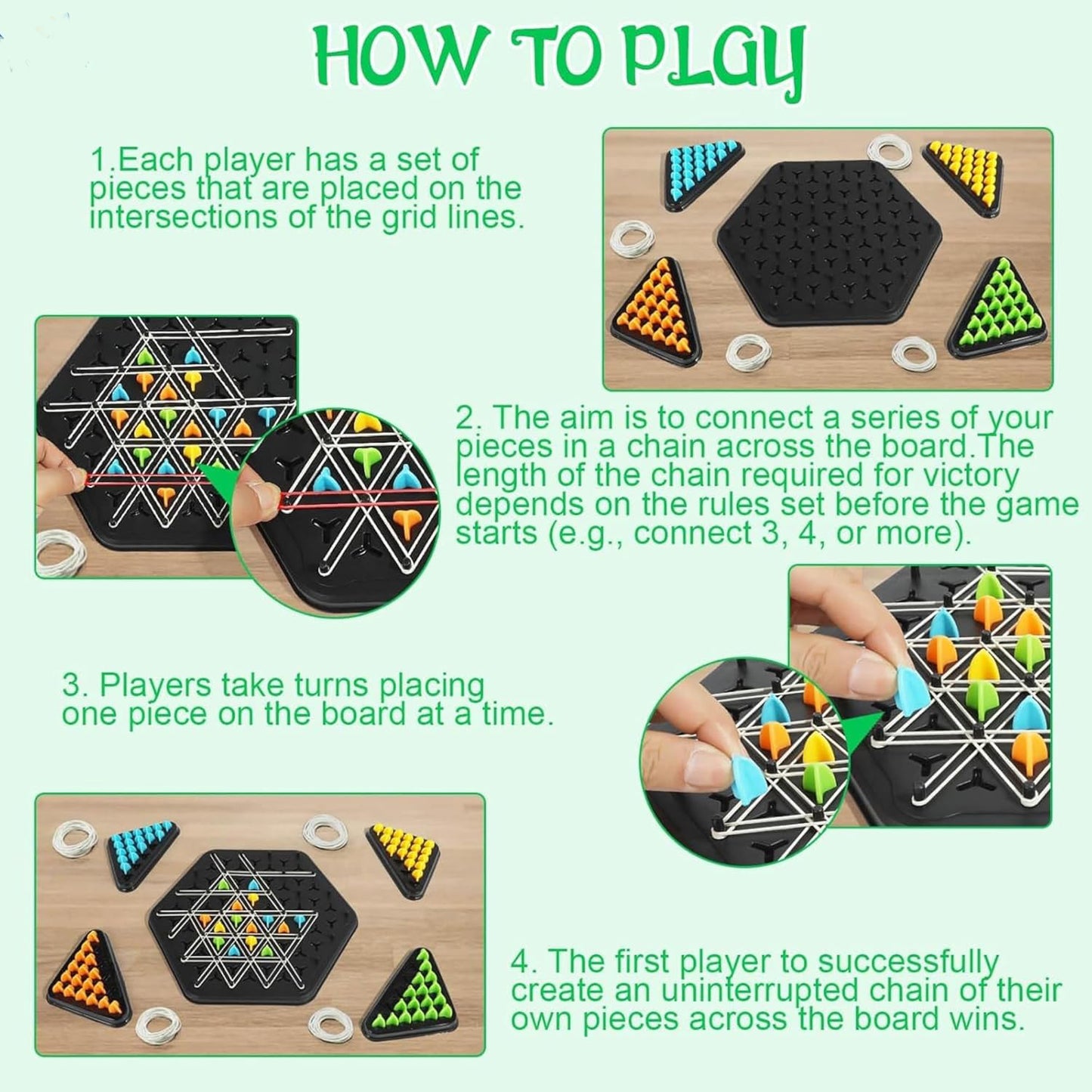 HOW TO PLAY

1.Each player has a set of pieces that are placed on the intersections of the grid lines.

2. The aim is to connect a series of your pieces in a chain across the board.The length of the chain required for victory depends on the rules set before the game starts (e.g., connect 3, 4, or more).

3. Players take turns placing one piece on the board at a time.

4. The first player to successfully create an uninterrupted chain of their own pieces across the board wins.