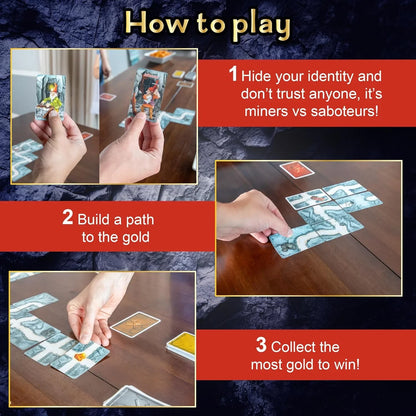 How to play

1 Hide your identity and don't trust anyone, it's miners vs saboteurs!

2 Build a path to the gold

3 Collect the most gold to win!