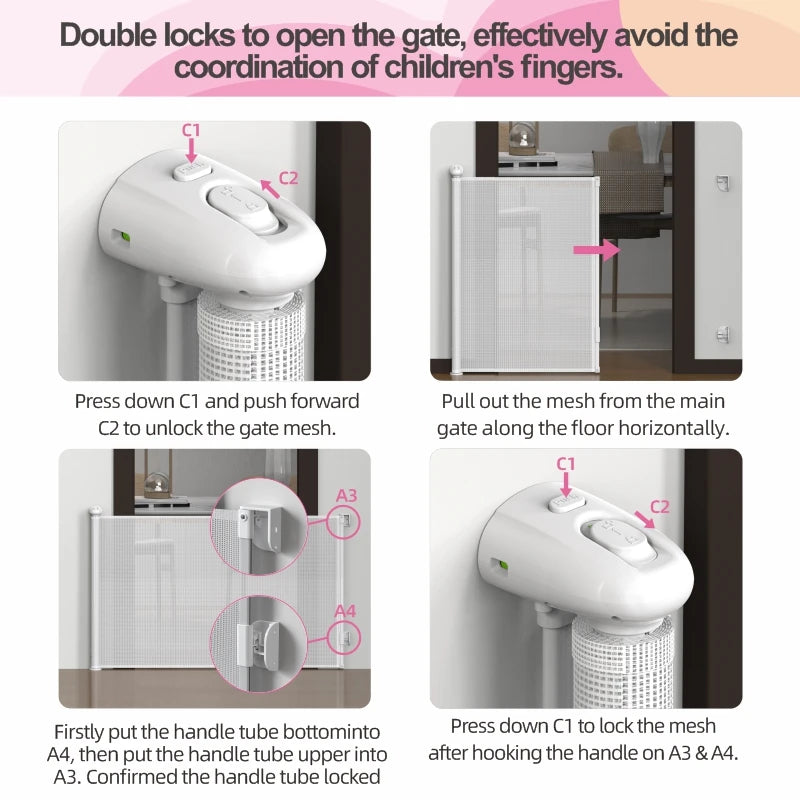 Double locks to open the gate, effectively avoid the coordination of children's fingers.

C1
C2

Press down C1 and push forward C2 to unlock the gate mesh.

Pull out the mesh from the main gate along the floor horizontally.

A3
A4

Firstly put the handle tube bottominto A4, then put the handle tube upper into A3. Confirmed the handle tube locked

C1
C2

Press down C1 to lock the mesh after hooking the handle on A3 & A4.