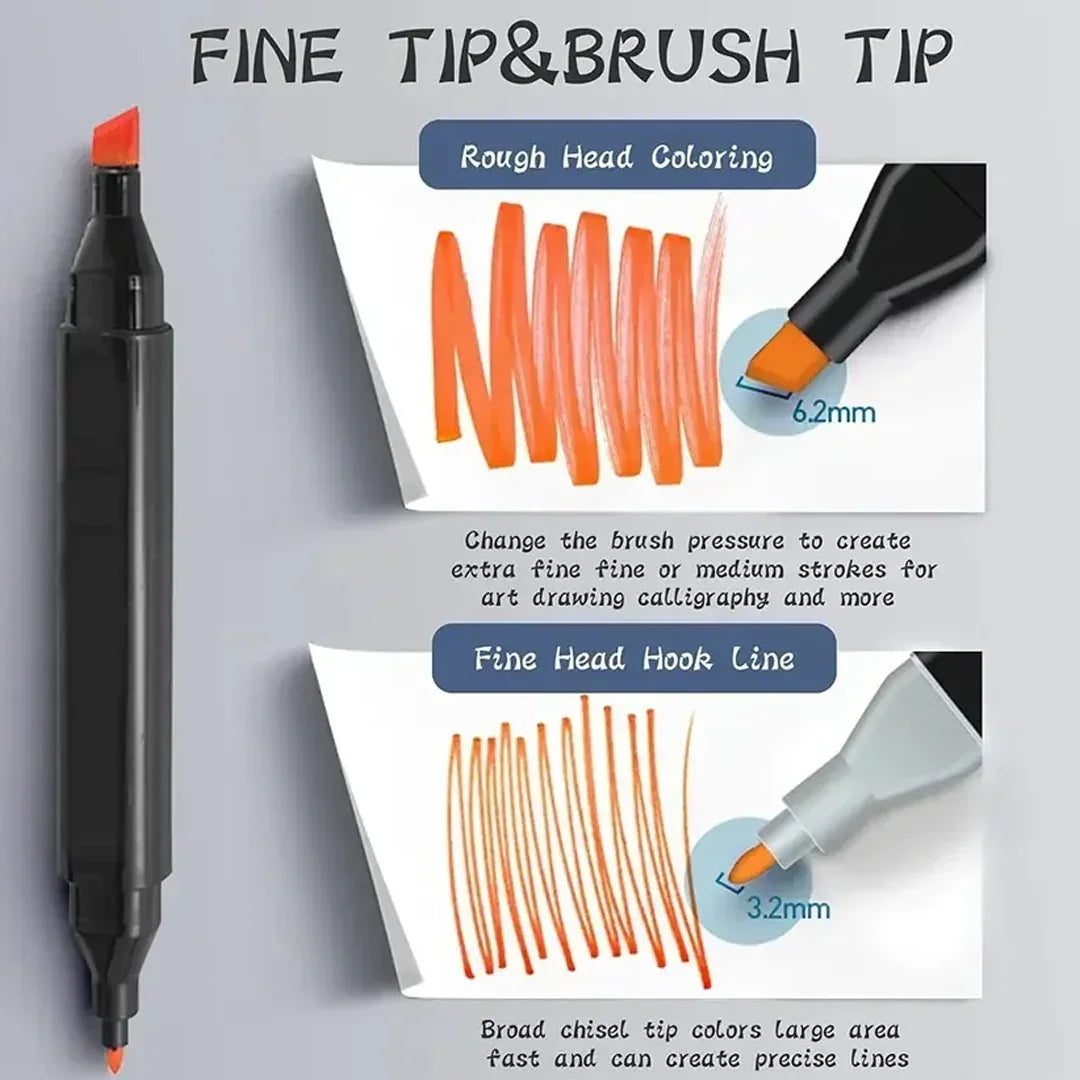 FINE TIP&BRUSH TIP

Rough Head Coloring

6.2mm

Change the brush pressure to create extra fine fine or medium strokes for art drawing calligraphy and more

Fine Head Hook Line

3.2mm

Broad chisel tip colors large area fast and can create precise lines