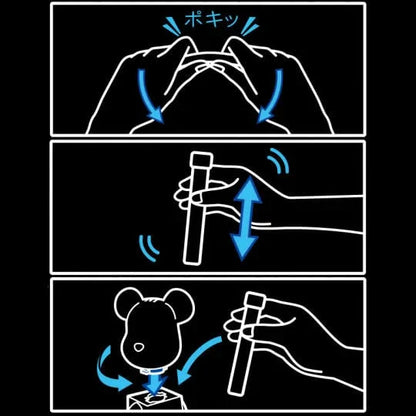 ポキッ