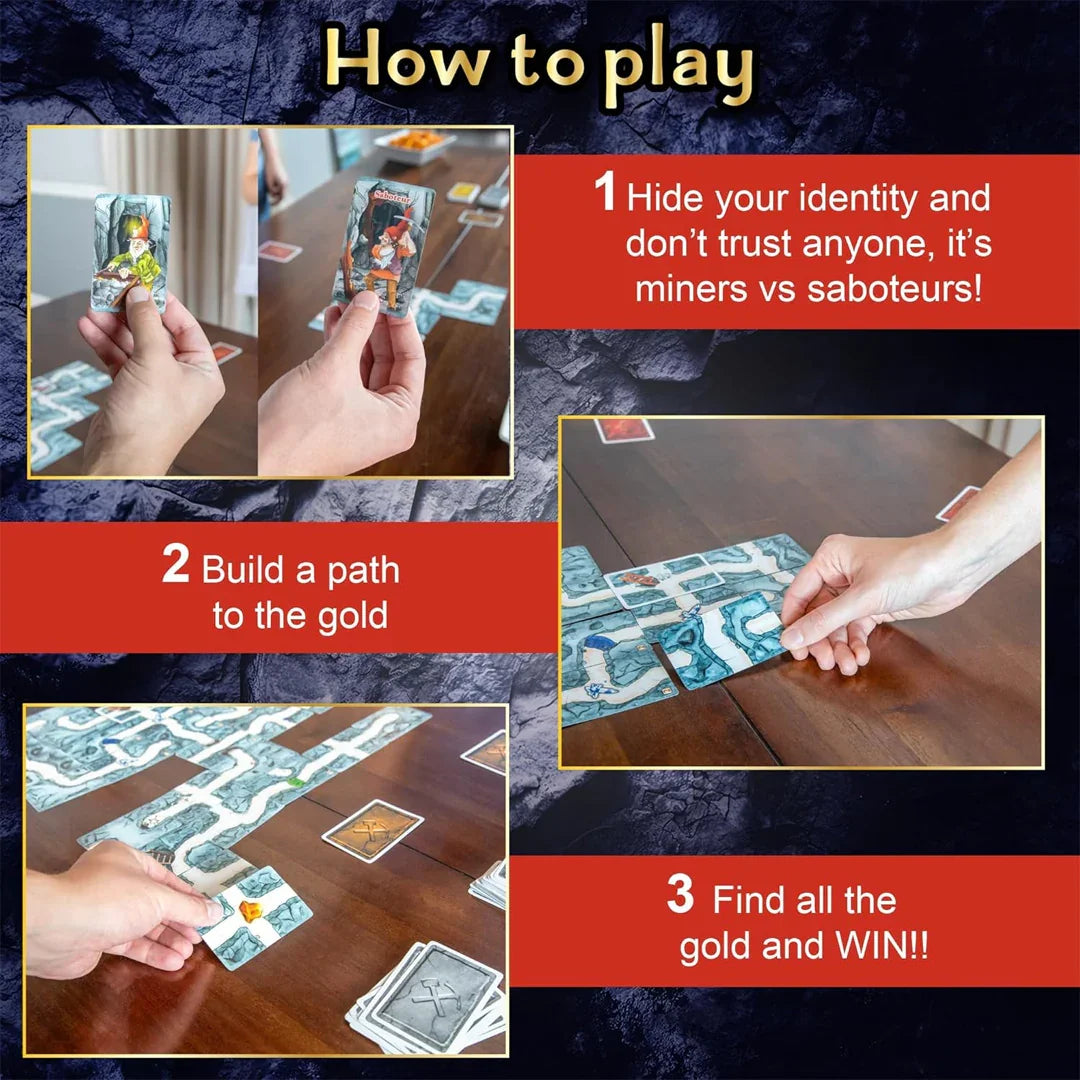 How to play

Saboteur

1 Hide your identity and don't trust anyone, it's miners vs saboteurs!

2 Build a path to the gold

3 Find all the gold and WIN!!