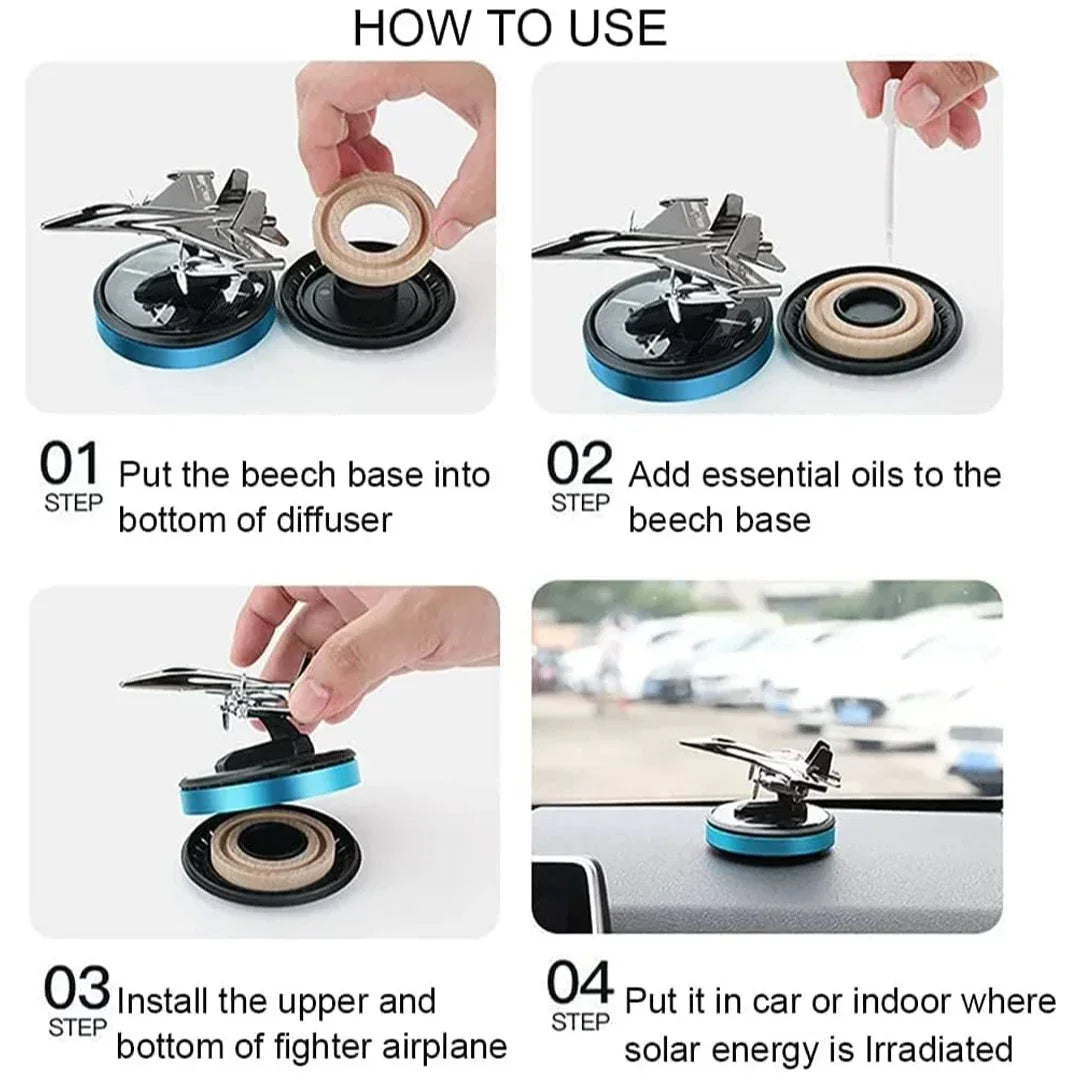 HOW TO USE

01 STEP Put the beech base into bottom of diffuser

02 STEP Add essential oils to the beech base

03 STEP Install the upper and bottom of fighter airplane

04 STEP Put it in car or indoor where solar energy is Irradiated