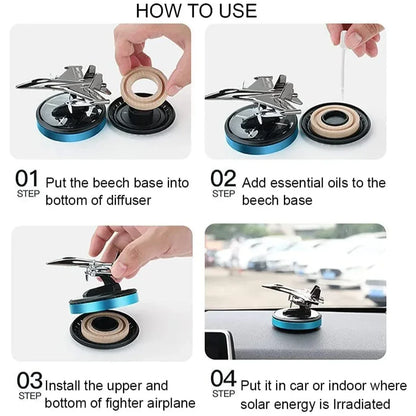 HOW TO USE

01 STEP Put the beech base into bottom of diffuser

02 STEP Add essential oils to the beech base

03 STEP Install the upper and bottom of fighter airplane

04 STEP Put it in car or indoor where solar energy is Irradiated